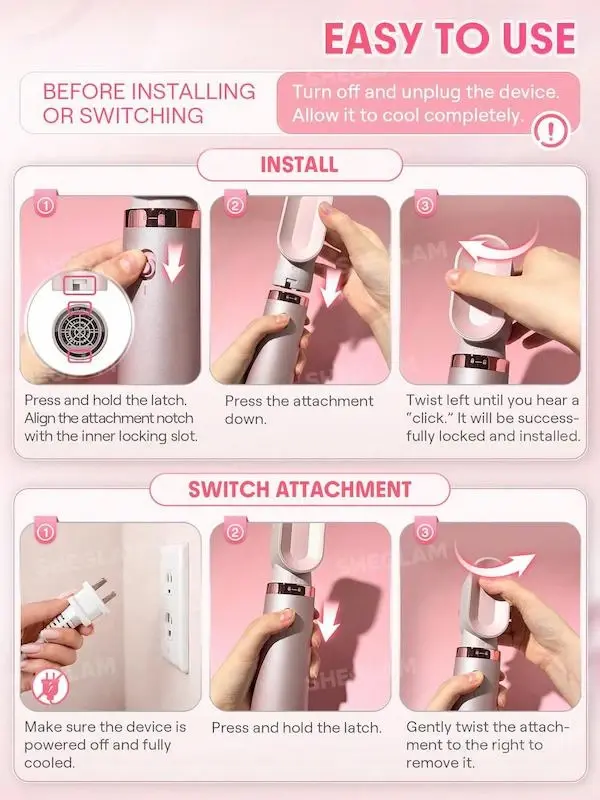 EASY TO USE

BEFORE INSTALLING OR SWITCHING

Turn off and unplug the device. Allow it to cool completely.

INSTALL

①

Press and hold the latch. Align the attachment notch with the inner locking slot.

②

Press the attachment down.

③

Twist left until you hear a "click." It will be successfully locked and installed.

SWITCH ATTACHMENT

①

Make sure the device is powered off and fully cooled.

②

Press and hold the latch.

③

Gently twist the attachment to the right to remove it.

SHEGLAM