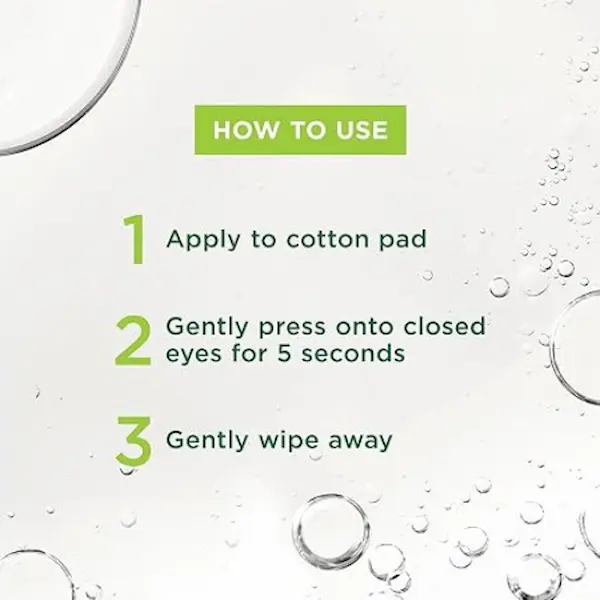 HOW TO USE

1 Apply to cotton pad

2 Gently press onto closed eyes for 5 seconds

3 Gently wipe away