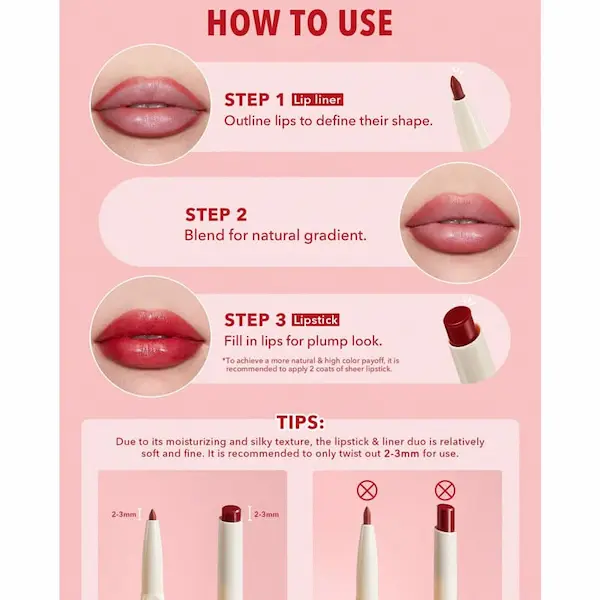 HOW TO USE

STEP 1 Lip liner
Outline lips to define their shape.

STEP 2
Blend for natural gradient.

STEP 3 Lipstick
Fill in lips for plump look.
*To achieve a more natural & high color payoff, it is recommended to apply 2 coats of sheer lipstick.

TIPS:
Due to its moisturizing and silky texture, the lipstick & liner duo is relatively soft and fine. It is recommended to only twist out 2-3mm for use.

2-3mm
2-3mm